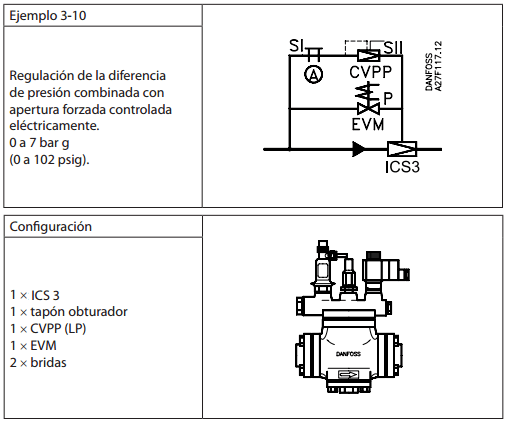 Ejemplo 3-10

Regulación de la diferencia de presión combinada con apertura forzada controlada eléctricamente.
0 a 7 bar g
(0 a 102 psig).

SI
SII
A
CVPP
P
EVM
ICS3
DANFOSS
A27F117.12

Configuración

1 × ICS 3
1 × tapón obturador
1 × CVPP (LP)
1 × EVM
2 × bridas

DANFOSS